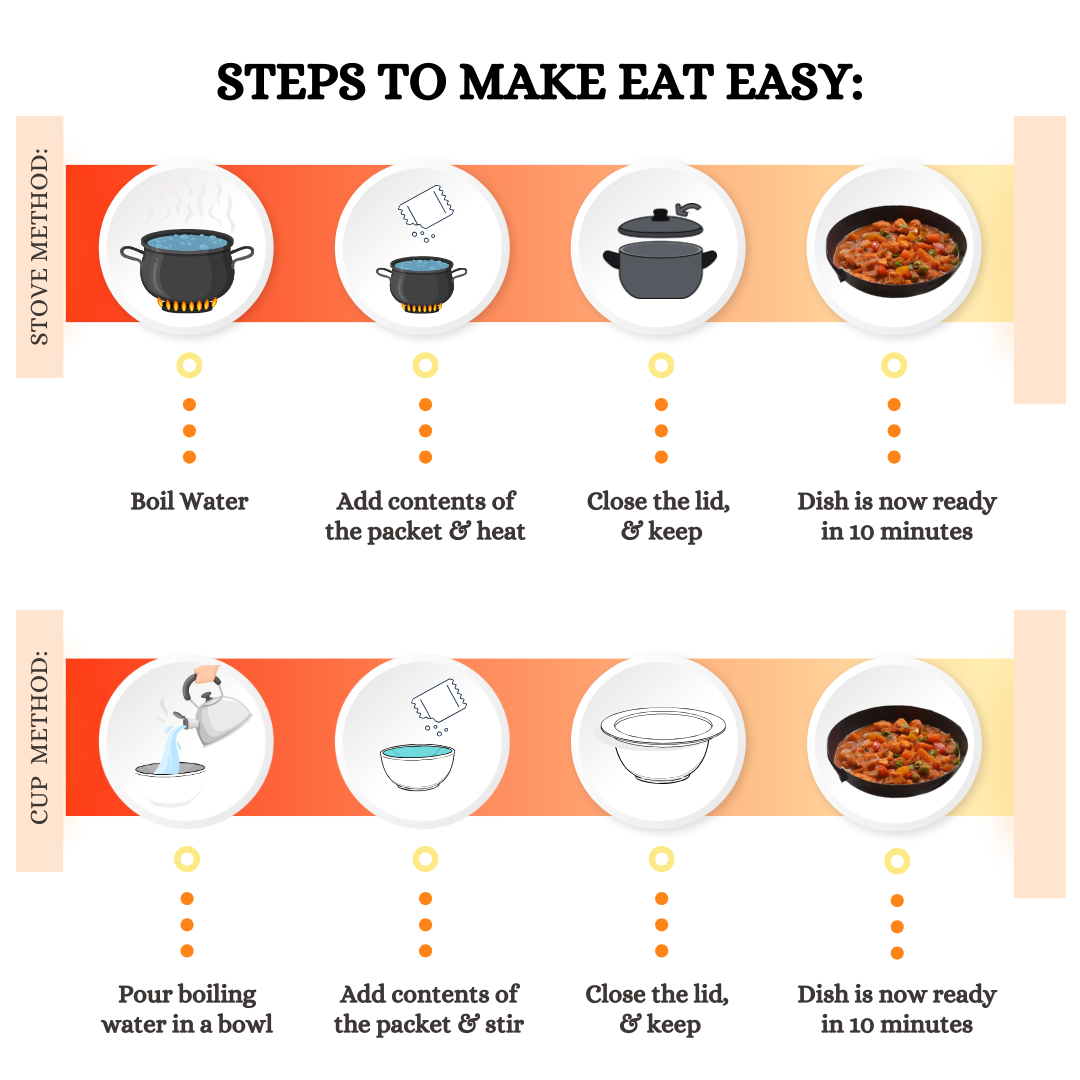 STEPS TO MAKE EAT EASY:

STOVE METHOD:

Boil Water

Add contents of the packet & heat

Close the lid, & keep

Dish is now ready in 10 minutes

CUP METHOD:

Pour boiling water in a bowl

Add contents of the packet & stir

Close the lid, & keep

Dish is now ready in 10 minutes