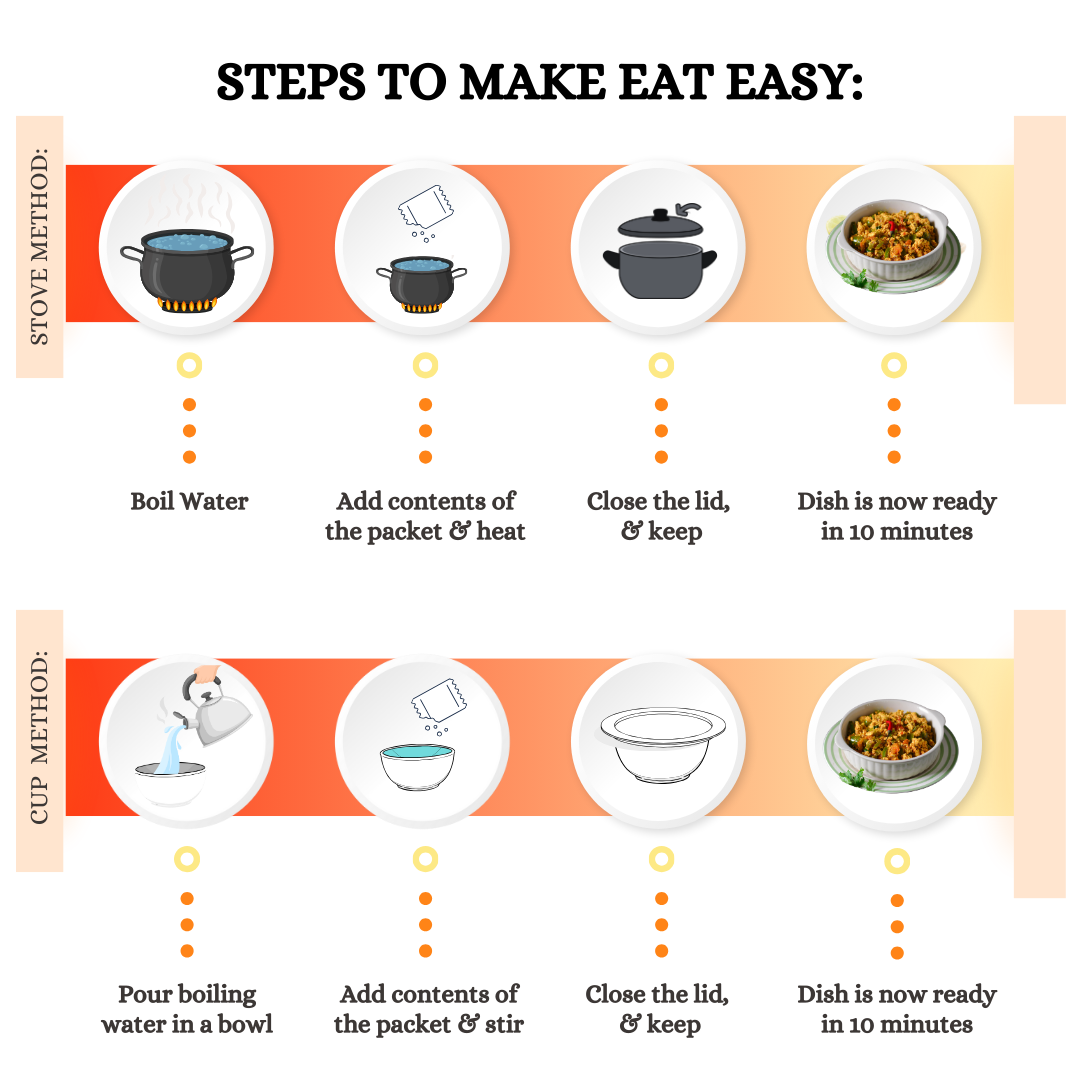 STEPS TO MAKE EAT EASY:

STOVE METHOD:

Boil Water

Add contents of the packet & heat

Close the lid, & keep

Dish is now ready in 10 minutes

CUP METHOD:

Pour boiling water in a bowl

Add contents of the packet & stir

Close the lid, & keep

Dish is now ready in 10 minutes