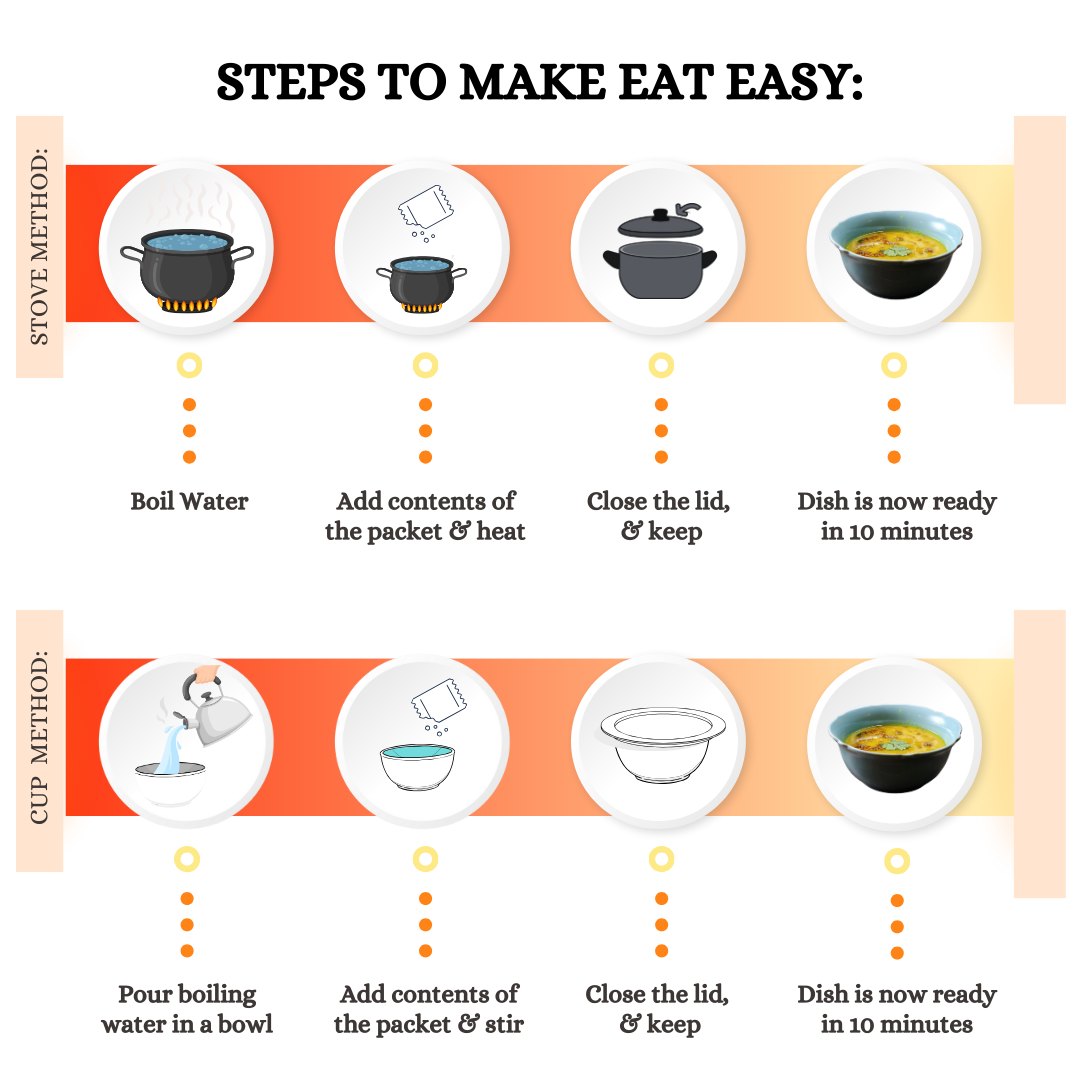 STEPS TO MAKE EAT EASY:

STOVE METHOD:

Boil Water

Add contents of the packet & heat

Close the lid, & keep

Dish is now ready in 10 minutes

CUP METHOD:

Pour boiling water in a bowl

Add contents of the packet & stir

Close the lid, & keep

Dish is now ready in 10 minutes