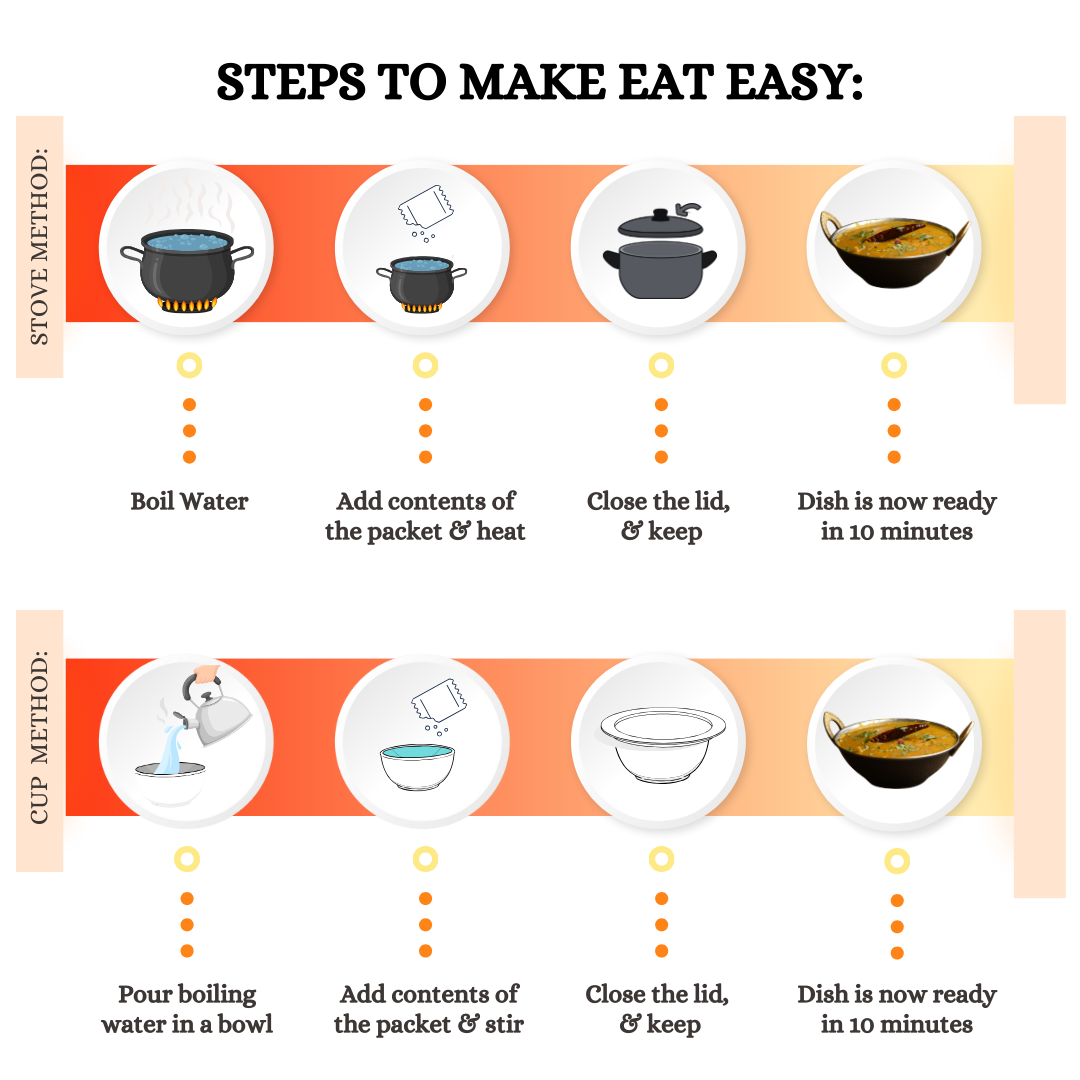 STEPS TO MAKE EAT EASY:

STOVE METHOD:

Boil Water

Add contents of the packet & heat

Close the lid, & keep

Dish is now ready in 10 minutes

CUP METHOD:

Pour boiling water in a bowl

Add contents of the packet & stir

Close the lid, & keep

Dish is now ready in 10 minutes