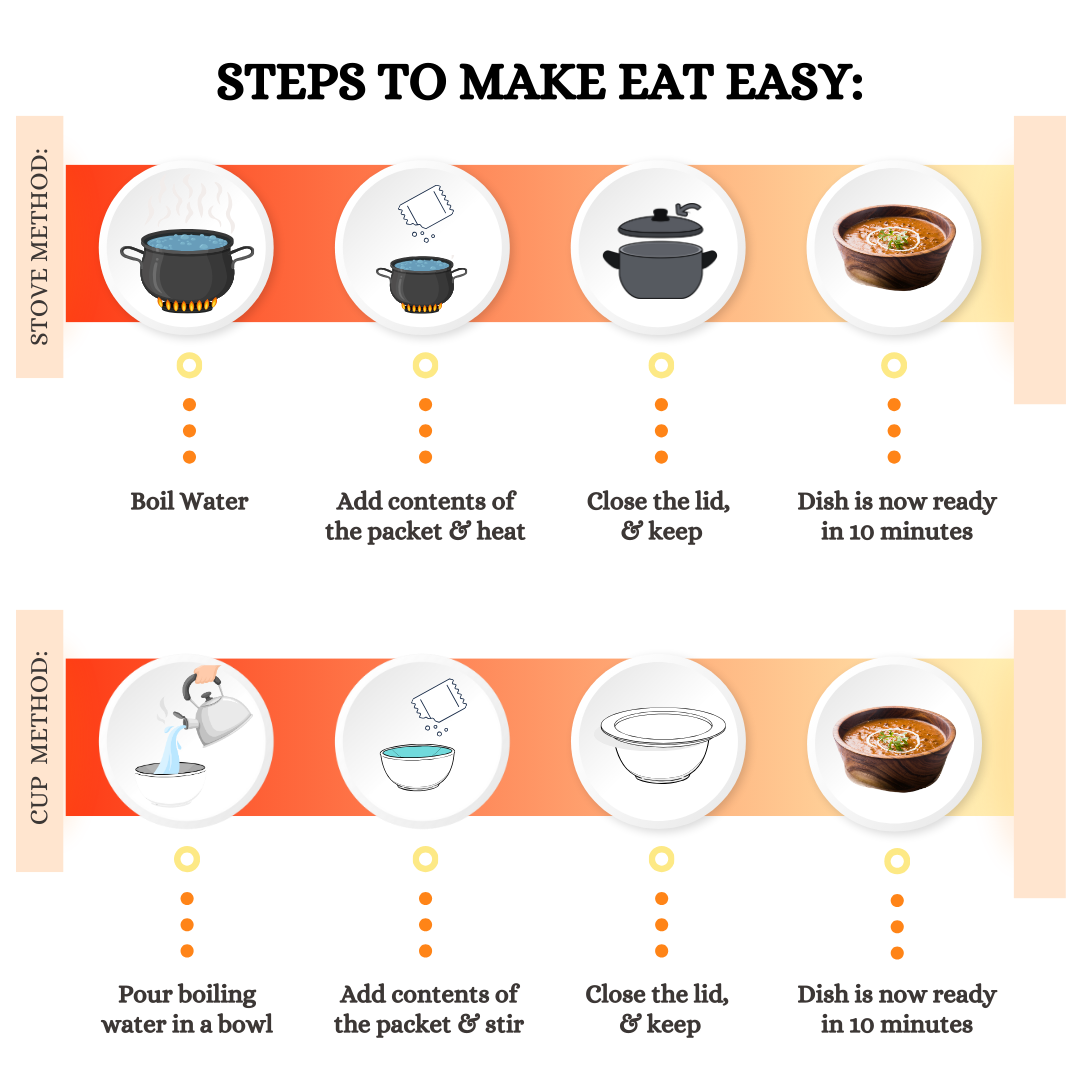 STEPS TO MAKE EAT EASY:

STOVE METHOD:

Boil Water

Add contents of the packet & heat

Close the lid, & keep

Dish is now ready in 10 minutes

CUP METHOD:

Pour boiling water in a bowl

Add contents of the packet & stir

Close the lid, & keep

Dish is now ready in 10 minutes