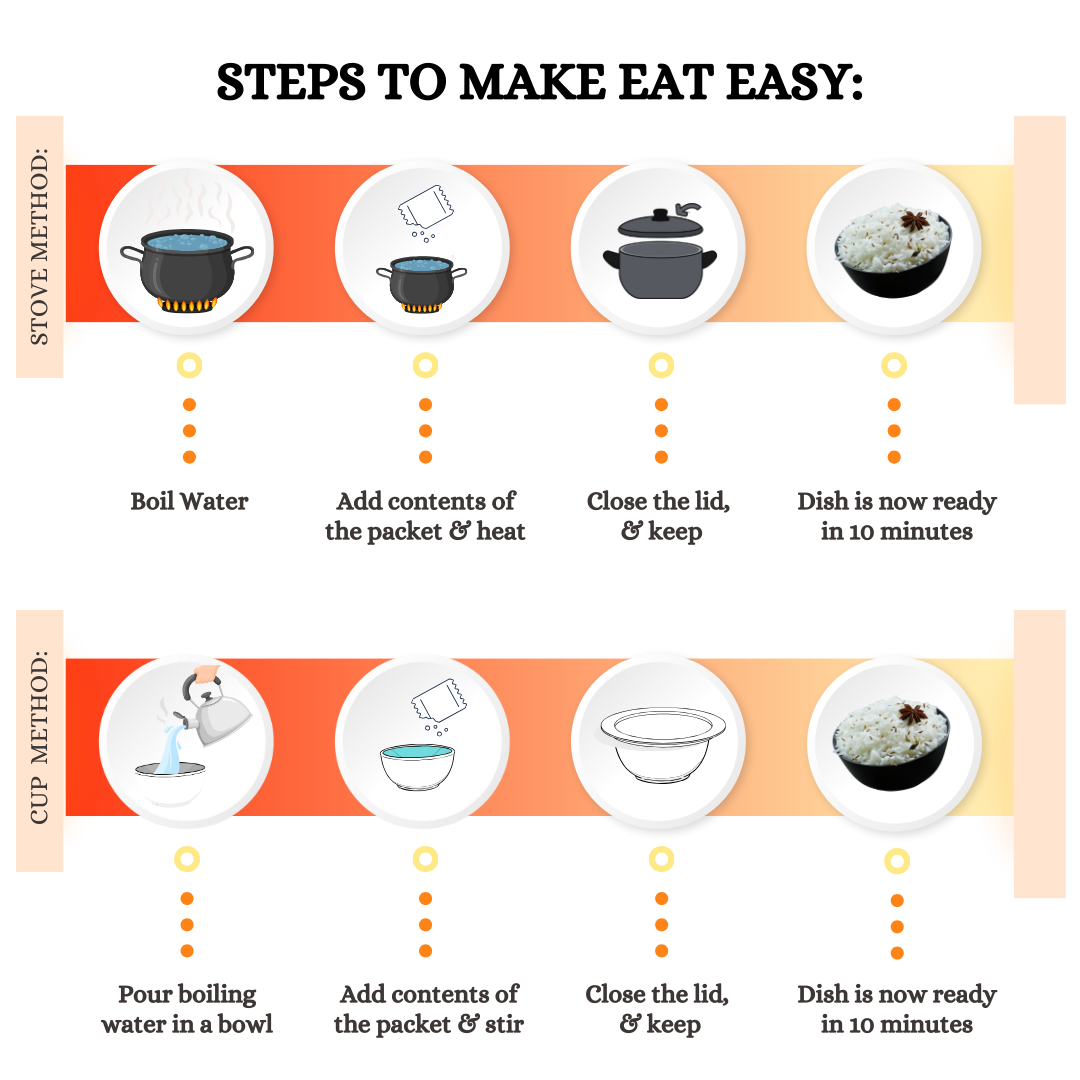 STEPS TO MAKE EAT EASY:

STOVE METHOD:

Boil Water

Add contents of the packet & heat

Close the lid, & keep

Dish is now ready in 10 minutes

CUP METHOD:

Pour boiling water in a bowl

Add contents of the packet & stir

Close the lid, & keep

Dish is now ready in 10 minutes