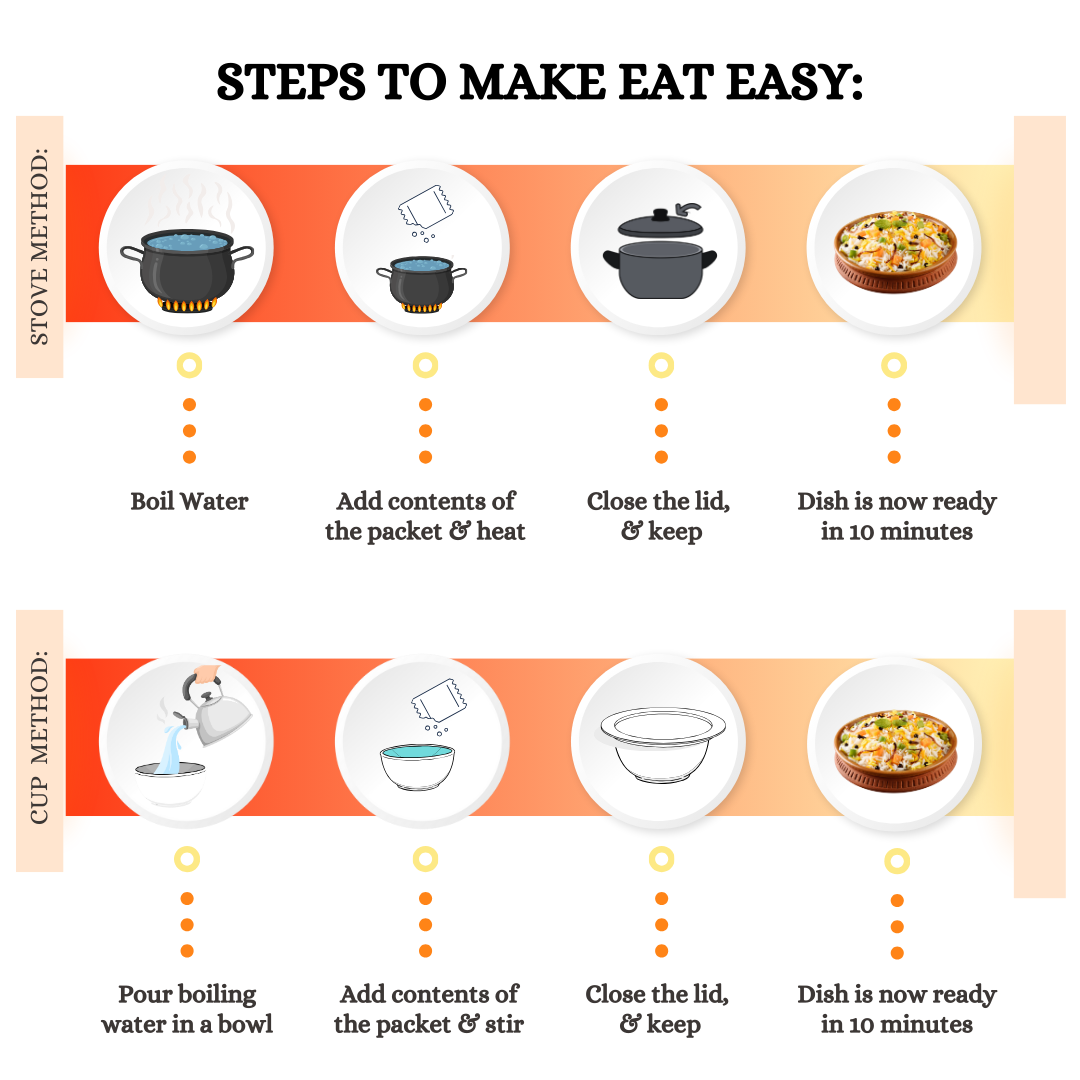 STEPS TO MAKE EAT EASY:

STOVE METHOD:

Boil Water

Add contents of the packet & heat

Close the lid, & keep

Dish is now ready in 10 minutes

CUP METHOD:

Pour boiling water in a bowl

Add contents of the packet & stir

Close the lid, & keep

Dish is now ready in 10 minutes