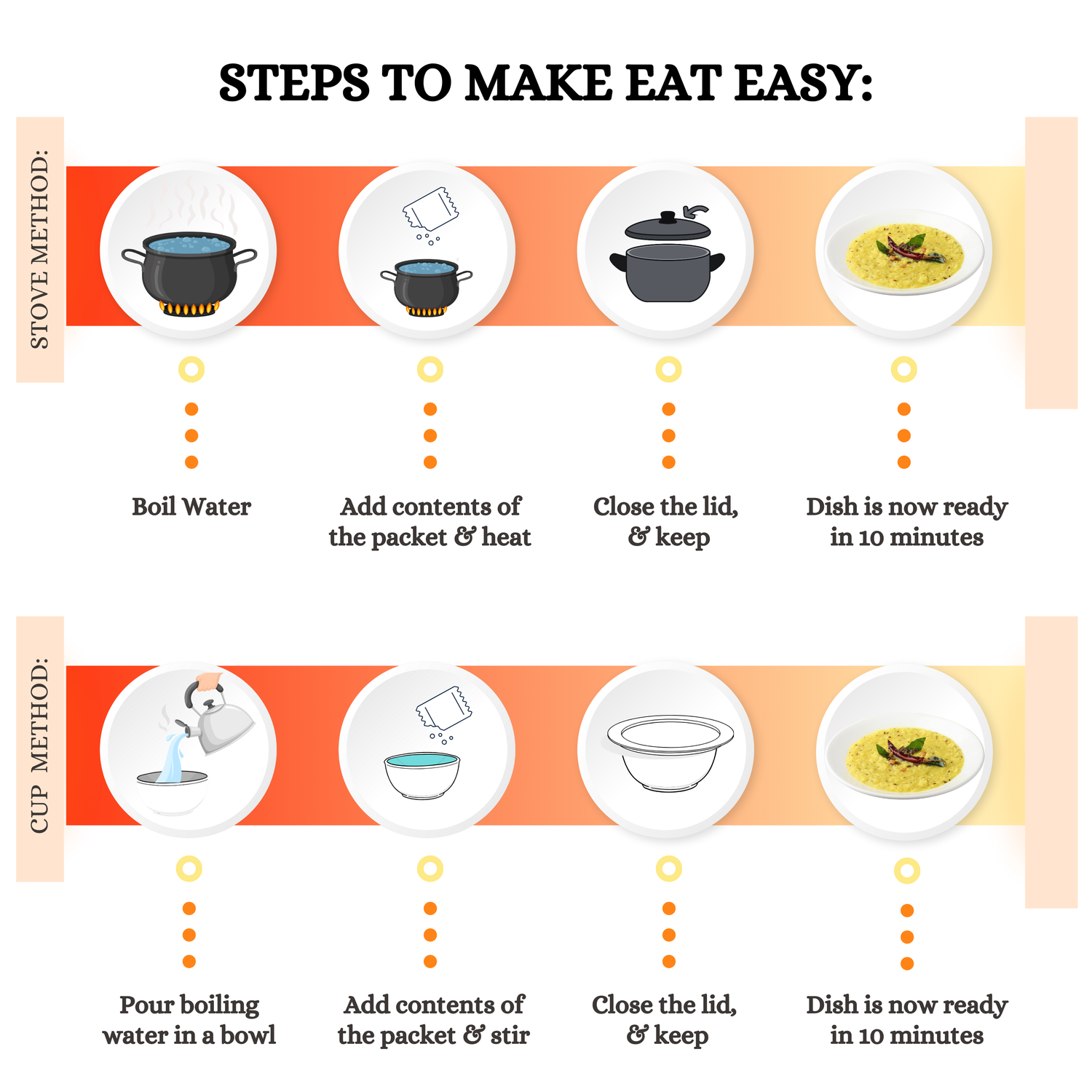 STEPS TO MAKE EAT EASY:

STOVE METHOD:

Boil Water

Add contents of the packet & heat

Close the lid, & keep

Dish is now ready in 10 minutes

CUP METHOD:

Pour boiling water in a bowl

Add contents of the packet & stir

Close the lid, & keep

Dish is now ready in 10 minutes