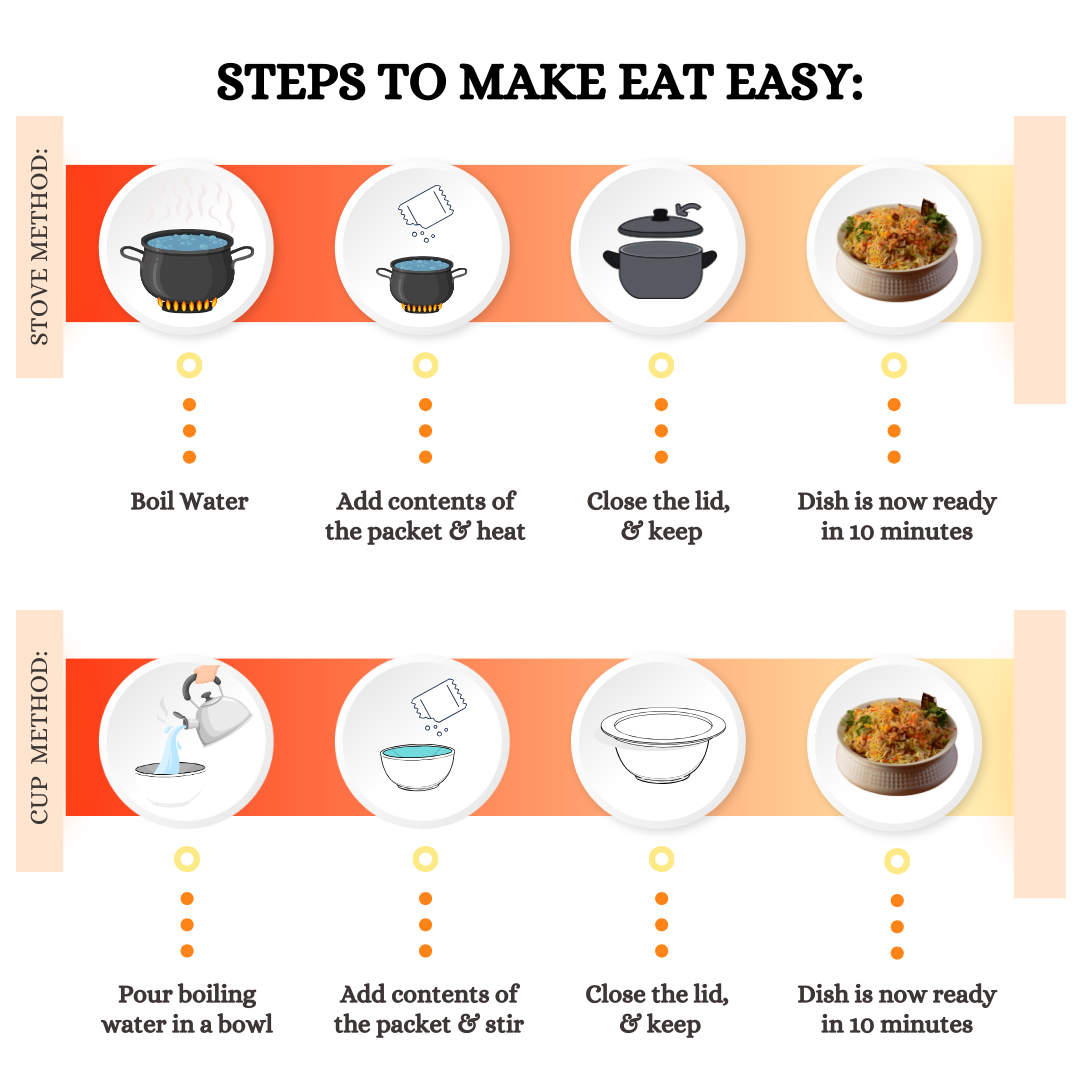 STEPS TO MAKE EAT EASY:

STOVE METHOD:

Boil Water

Add contents of the packet & heat

Close the lid, & keep

Dish is now ready in 10 minutes

CUP METHOD:

Pour boiling water in a bowl

Add contents of the packet & stir

Close the lid, & keep

Dish is now ready in 10 minutes