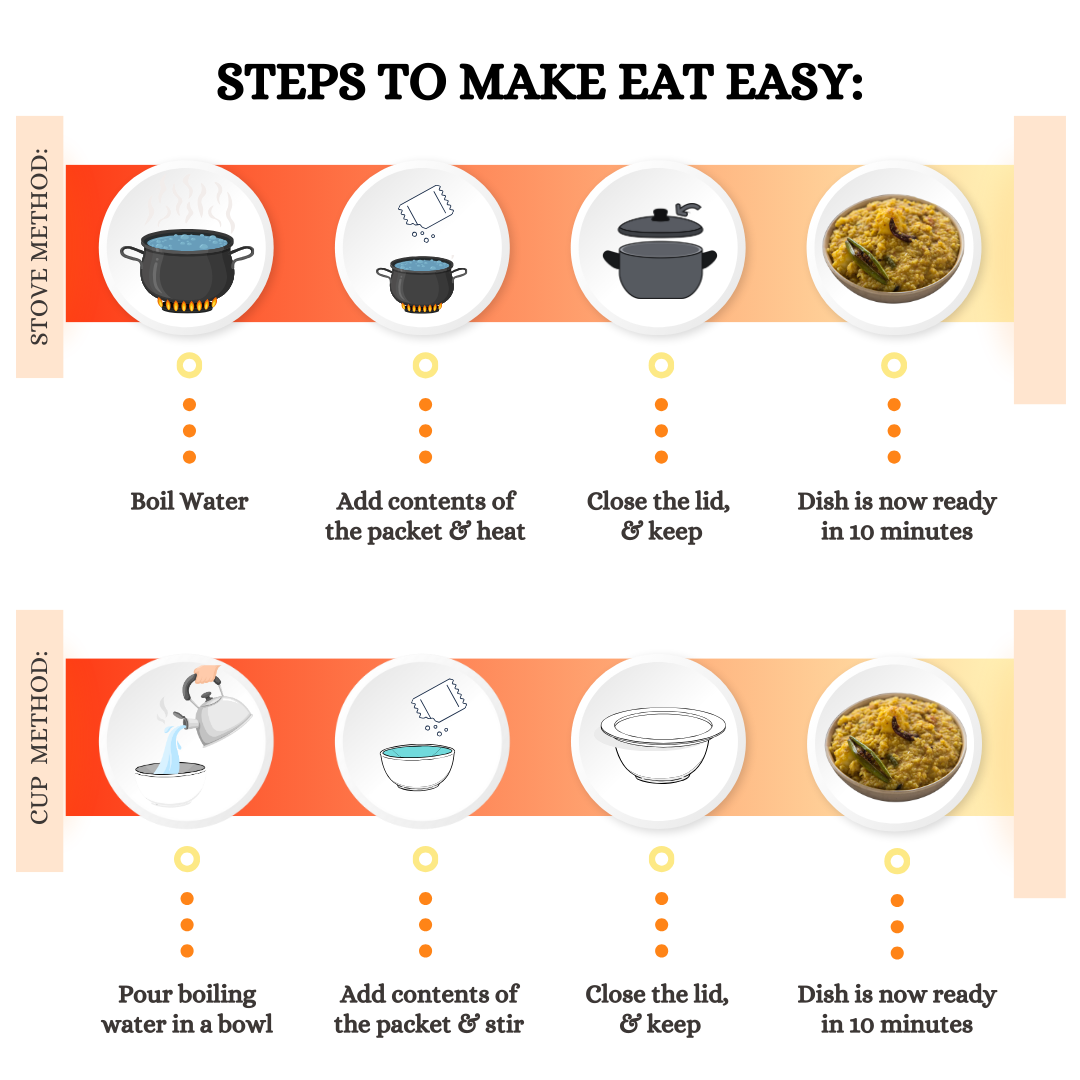 STEPS TO MAKE EAT EASY:

STOVE METHOD:

Boil Water

Add contents of the packet & heat

Close the lid, & keep

Dish is now ready in 10 minutes

CUP METHOD:

Pour boiling water in a bowl

Add contents of the packet & stir

Close the lid, & keep

Dish is now ready in 10 minutes