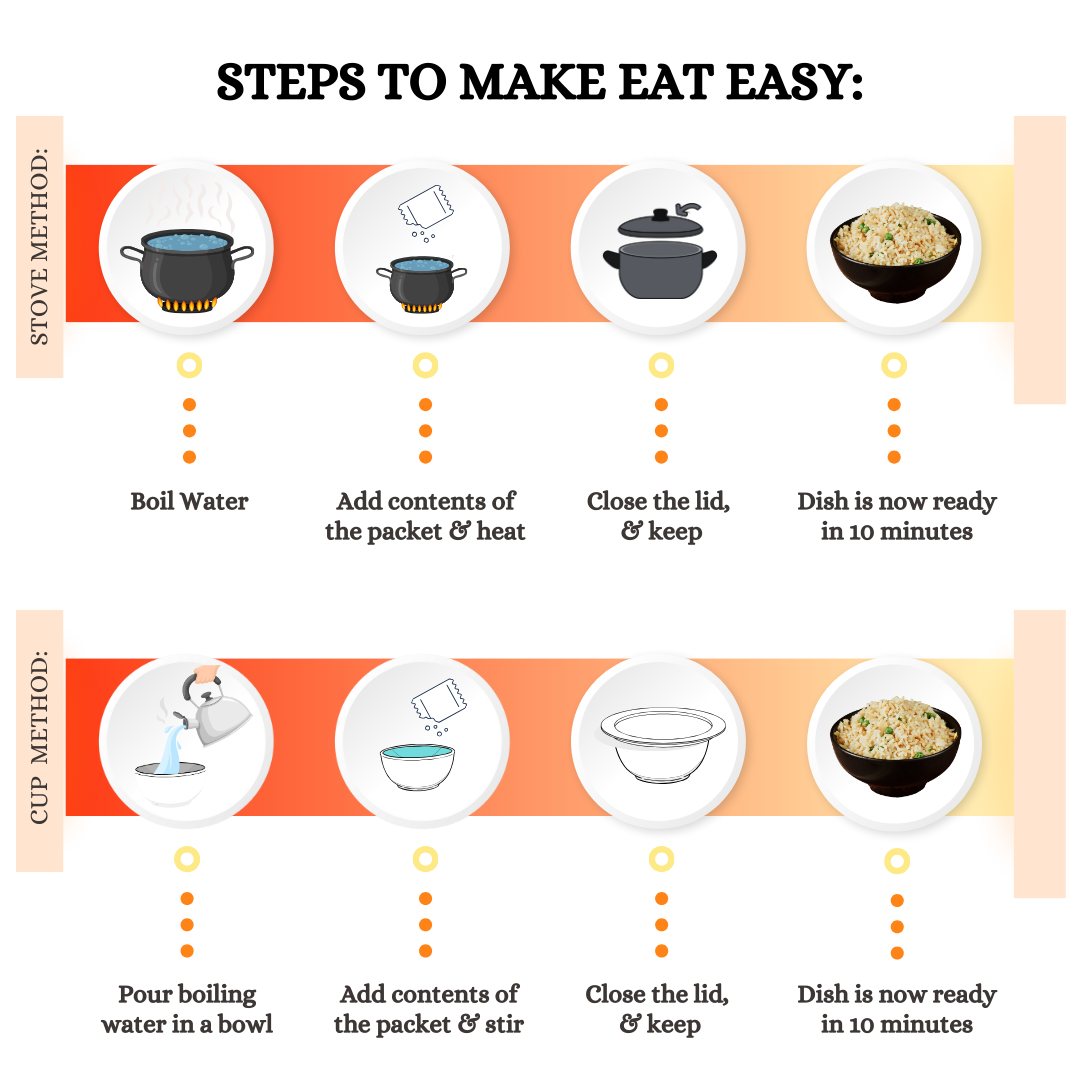 STEPS TO MAKE EAT EASY:

STOVE METHOD:

Boil Water

Add contents of the packet & heat

Close the lid, & keep

Dish is now ready in 10 minutes

CUP METHOD:

Pour boiling water in a bowl

Add contents of the packet & stir

Close the lid, & keep

Dish is now ready in 10 minutes