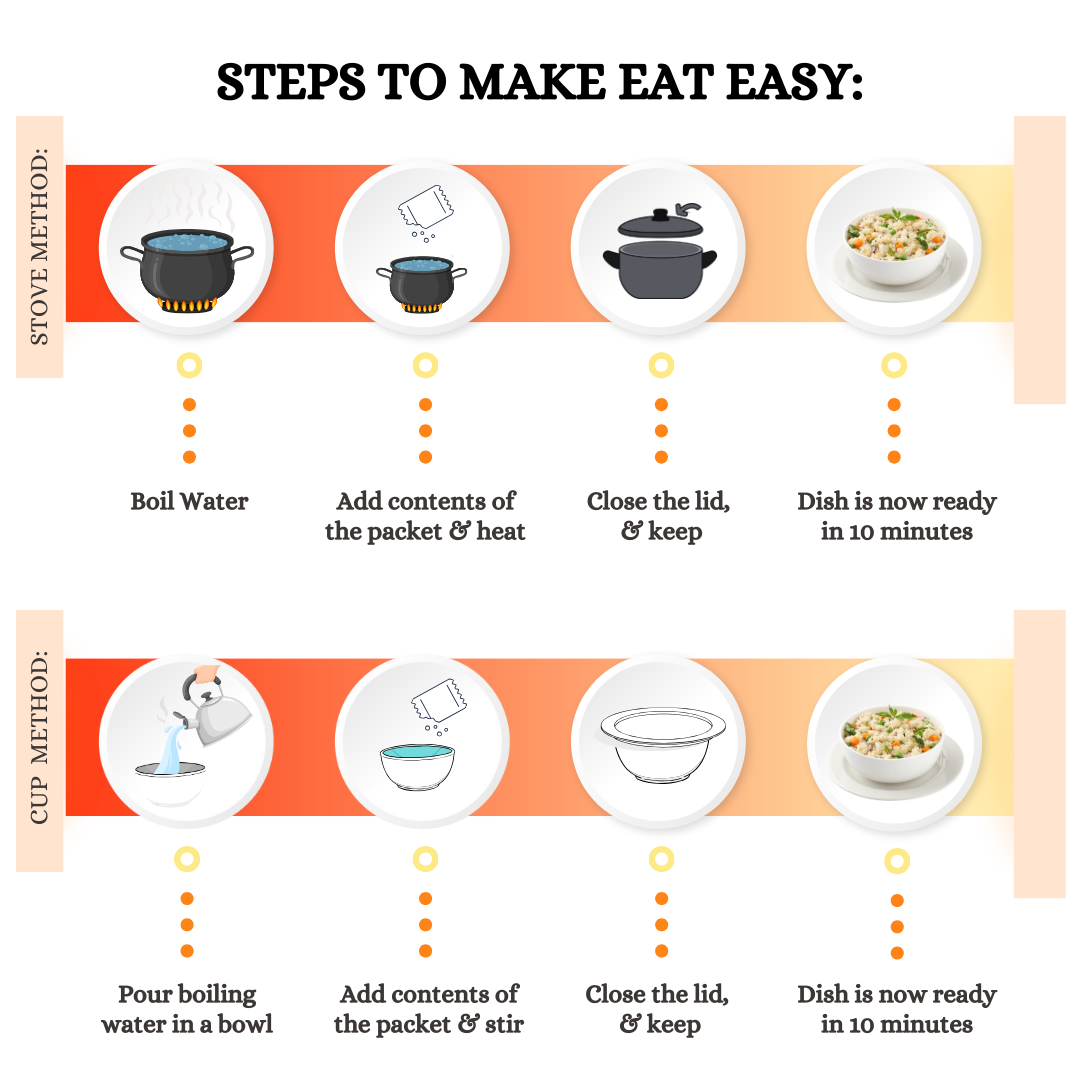 STEPS TO MAKE EAT EASY:

STOVE METHOD:

Boil Water

Add contents of the packet & heat

Close the lid, & keep

Dish is now ready in 10 minutes

CUP METHOD:

Pour boiling water in a bowl

Add contents of the packet & stir

Close the lid, & keep

Dish is now ready in 10 minutes