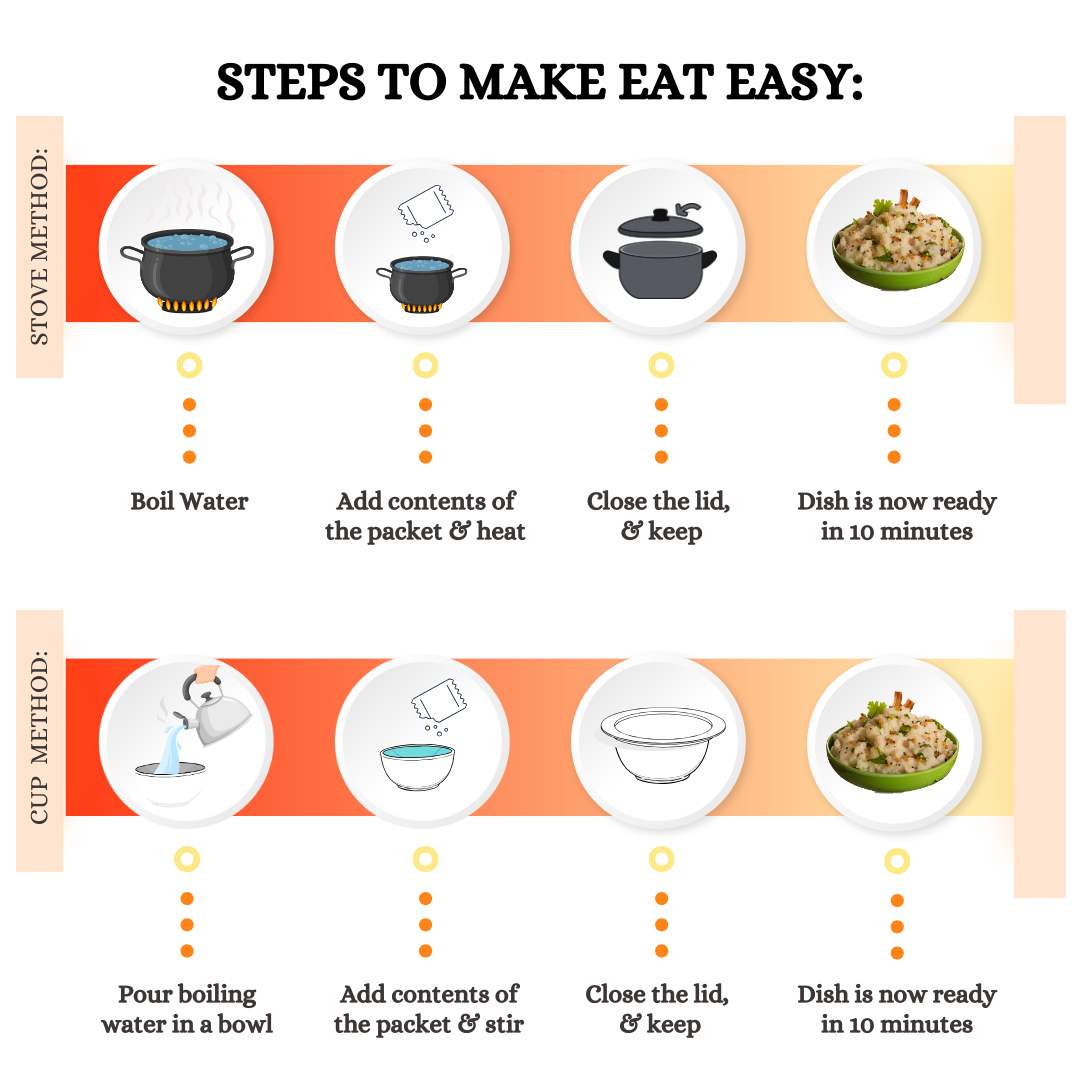 STEPS TO MAKE EAT EASY:

STOVE METHOD:

Boil Water

Add contents of the packet & heat

Close the lid, & keep

Dish is now ready in 10 minutes

CUP METHOD:

Pour boiling water in a bowl

Add contents of the packet & stir

Close the lid, & keep

Dish is now ready in 10 minutes