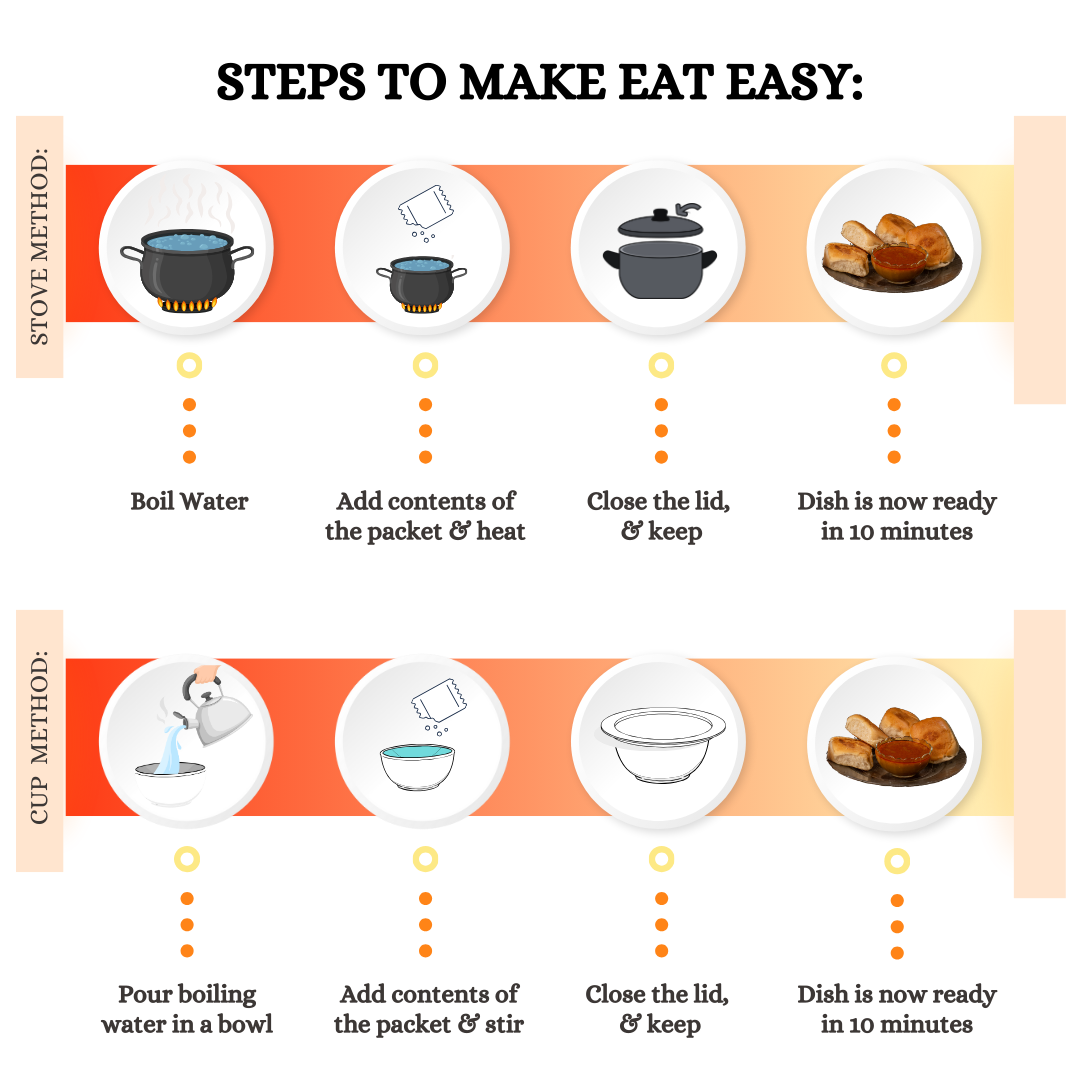 STEPS TO MAKE EAT EASY:

STOVE METHOD:

Boil Water

Add contents of the packet & heat

Close the lid, & keep

Dish is now ready in 10 minutes

CUP METHOD:

Pour boiling water in a bowl

Add contents of the packet & stir

Close the lid, & keep

Dish is now ready in 10 minutes