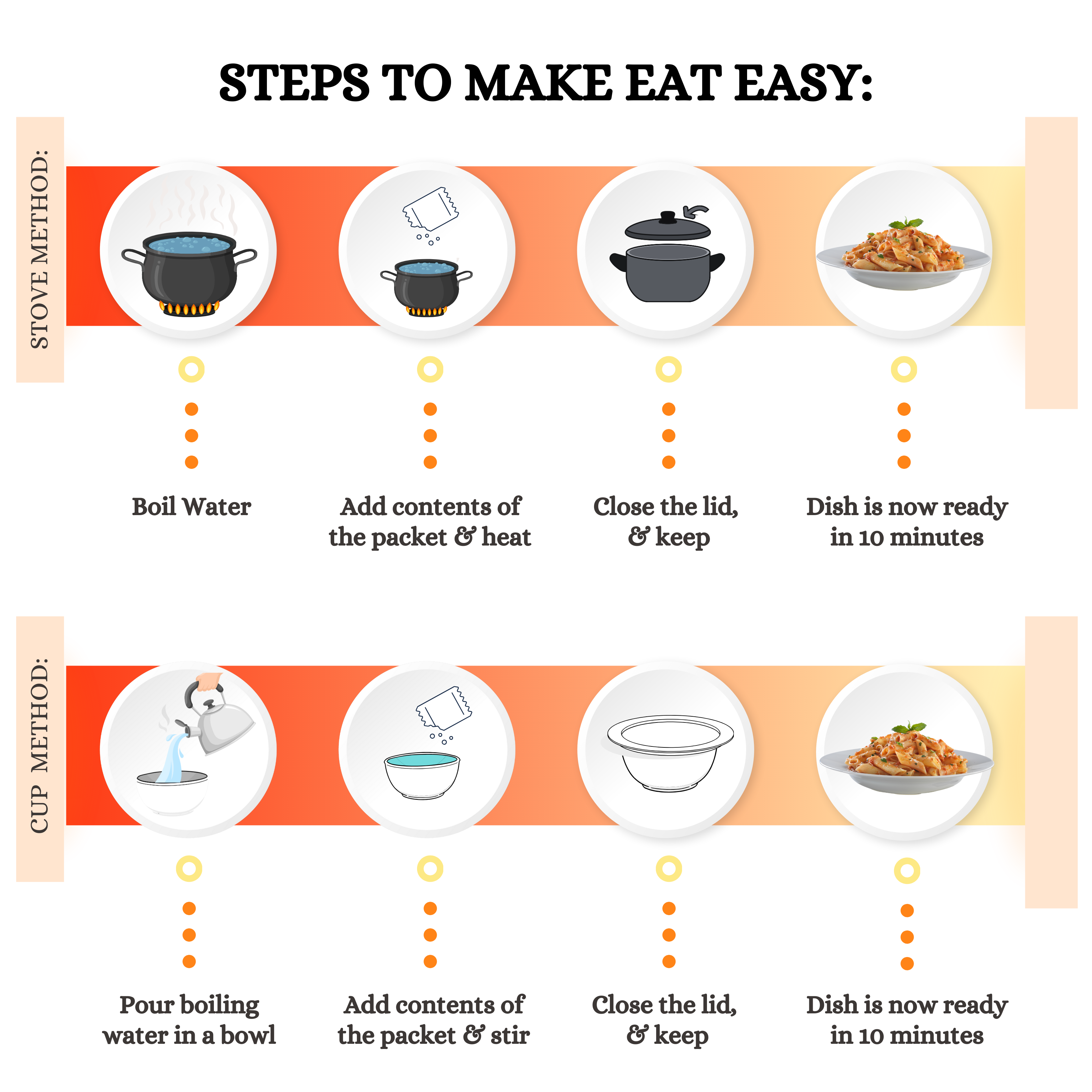 STEPS TO MAKE EAT EASY:

STOVE METHOD:

Boil Water

Add contents of the packet & heat

Close the lid, & keep

Dish is now ready in 10 minutes

CUP METHOD:

Pour boiling water in a bowl

Add contents of the packet & stir

Close the lid, & keep

Dish is now ready in 10 minutes