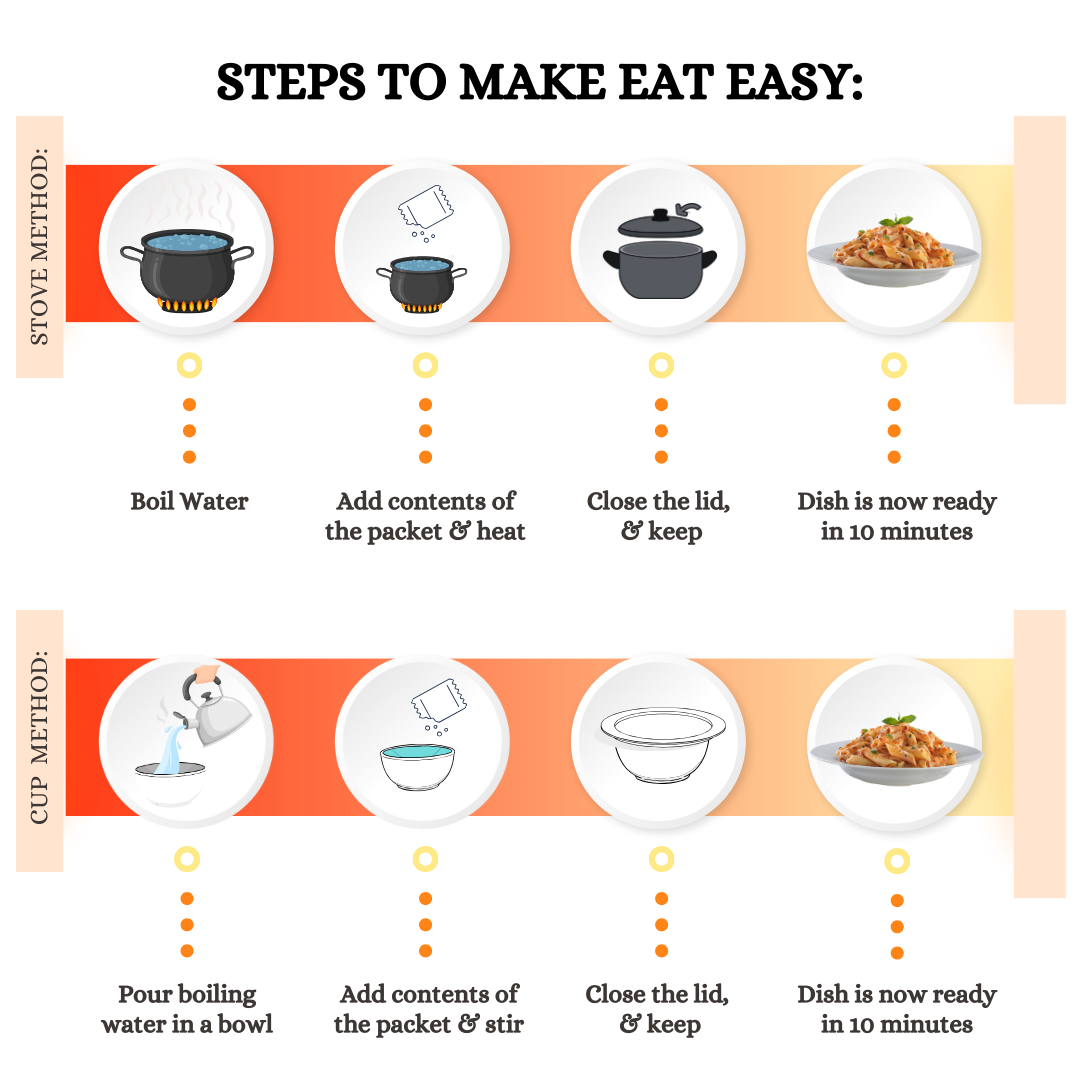 STEPS TO MAKE EAT EASY:

STOVE METHOD:

Boil Water

Add contents of the packet & heat

Close the lid, & keep

Dish is now ready in 10 minutes

CUP METHOD:

Pour boiling water in a bowl

Add contents of the packet & stir

Close the lid, & keep

Dish is now ready in 10 minutes