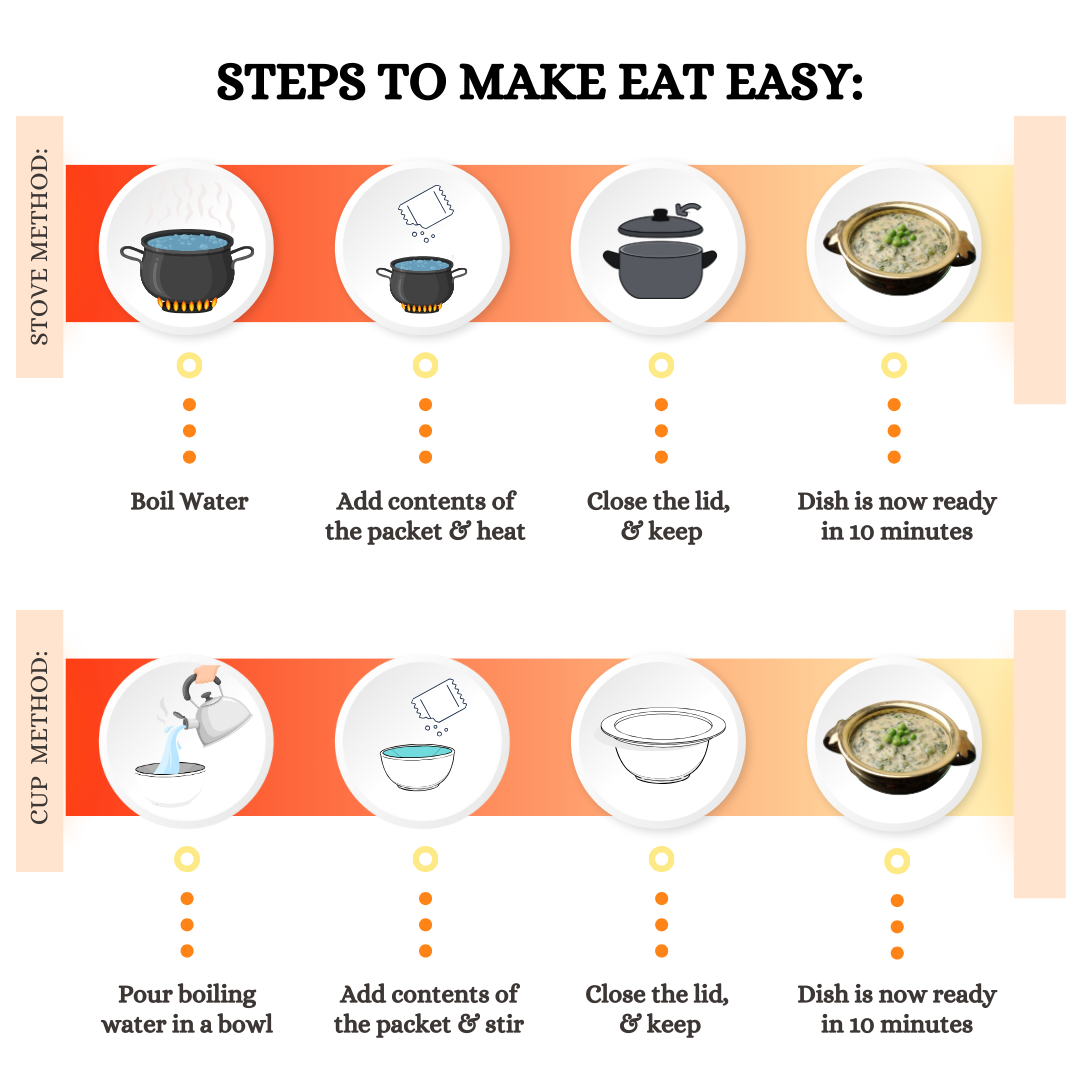 STEPS TO MAKE EAT EASY:

STOVE METHOD:

Boil Water

Add contents of the packet & heat

Close the lid, & keep

Dish is now ready in 10 minutes

CUP METHOD:

Pour boiling water in a bowl

Add contents of the packet & stir

Close the lid, & keep

Dish is now ready in 10 minutes