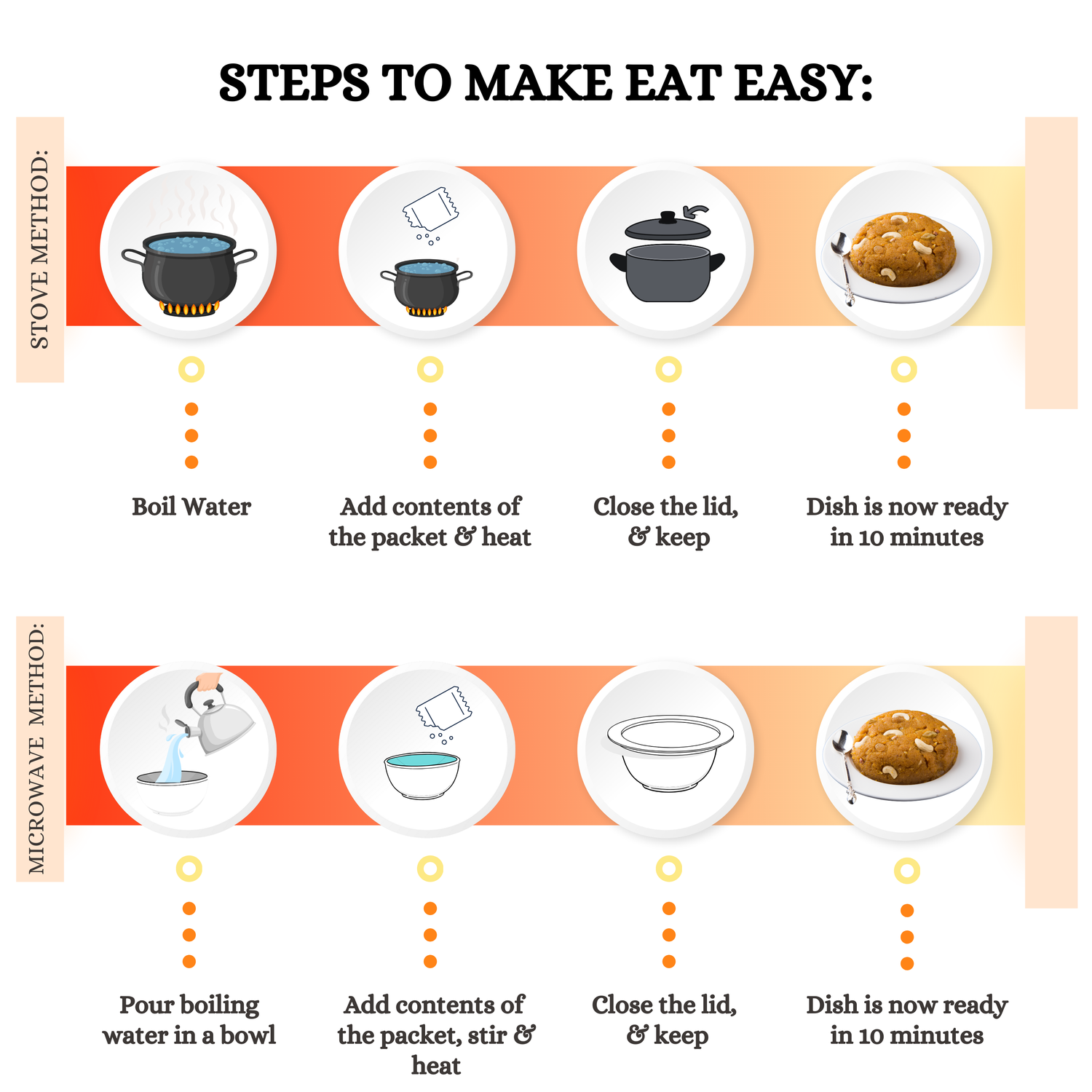 STEPS TO MAKE EAT EASY:

STOVE METHOD:

Boil Water

Add contents of the packet & heat

Close the lid, & keep

Dish is now ready in 10 minutes

MICROWAVE METHOD:

Pour boiling water in a bowl

Add contents of the packet, stir & heat

Close the lid, & keep

Dish is now ready in 10 minutes