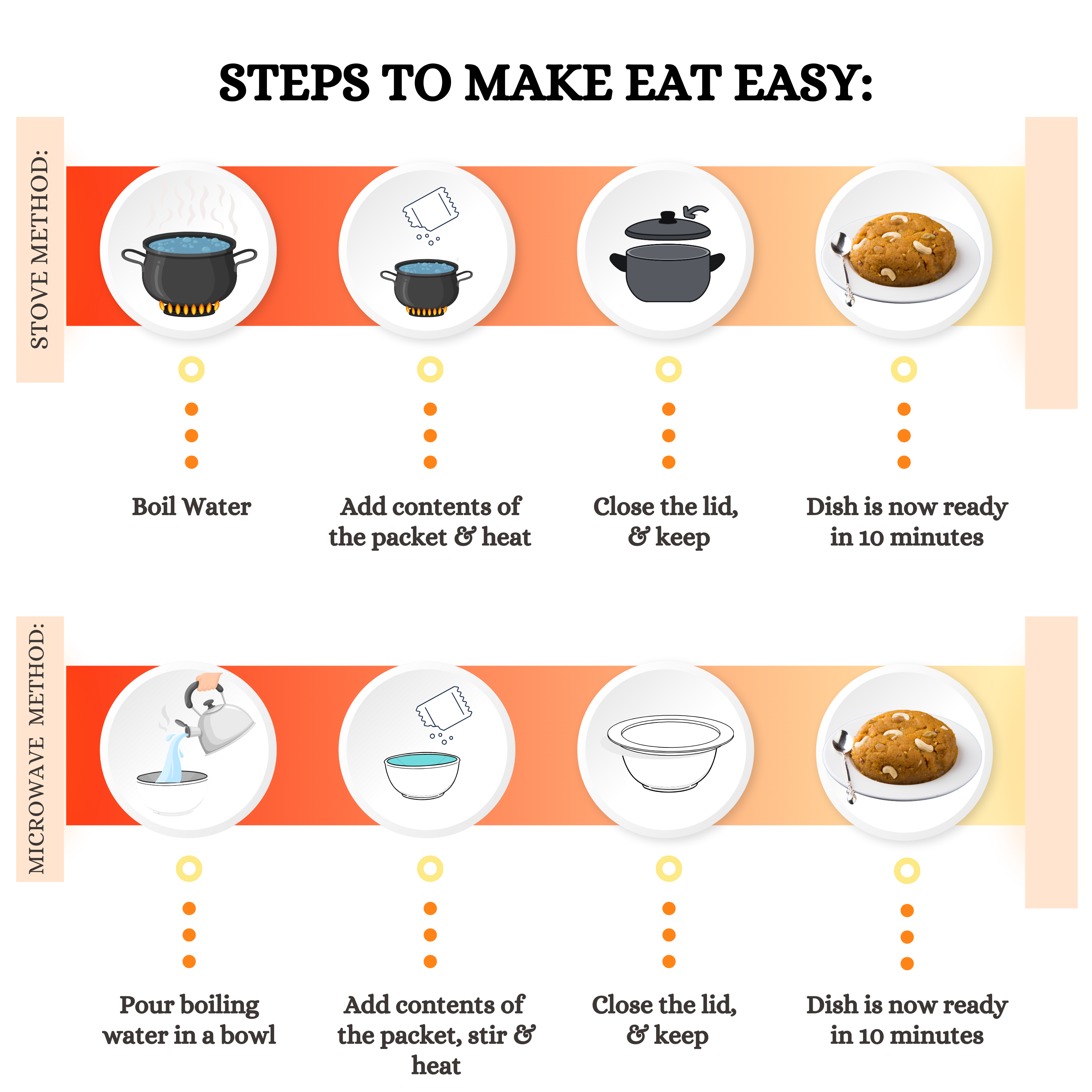 STEPS TO MAKE EAT EASY:

STOVE METHOD:

Boil Water

Add contents of the packet & heat

Close the lid, & keep

Dish is now ready in 10 minutes

MICROWAVE METHOD:

Pour boiling water in a bowl

Add contents of the packet, stir & heat

Close the lid, & keep

Dish is now ready in 10 minutes